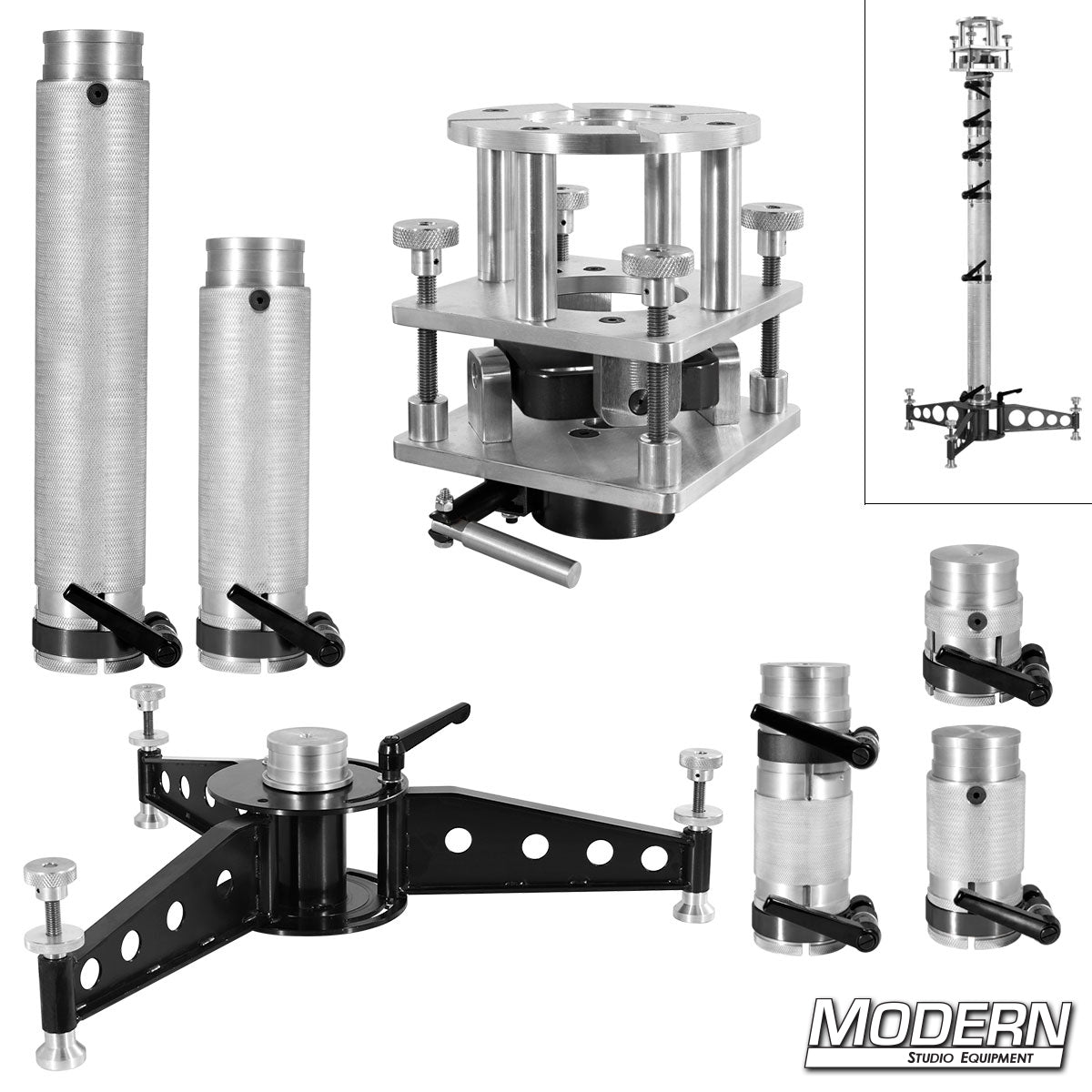 MODERN
STUDIO EQUIPMENT